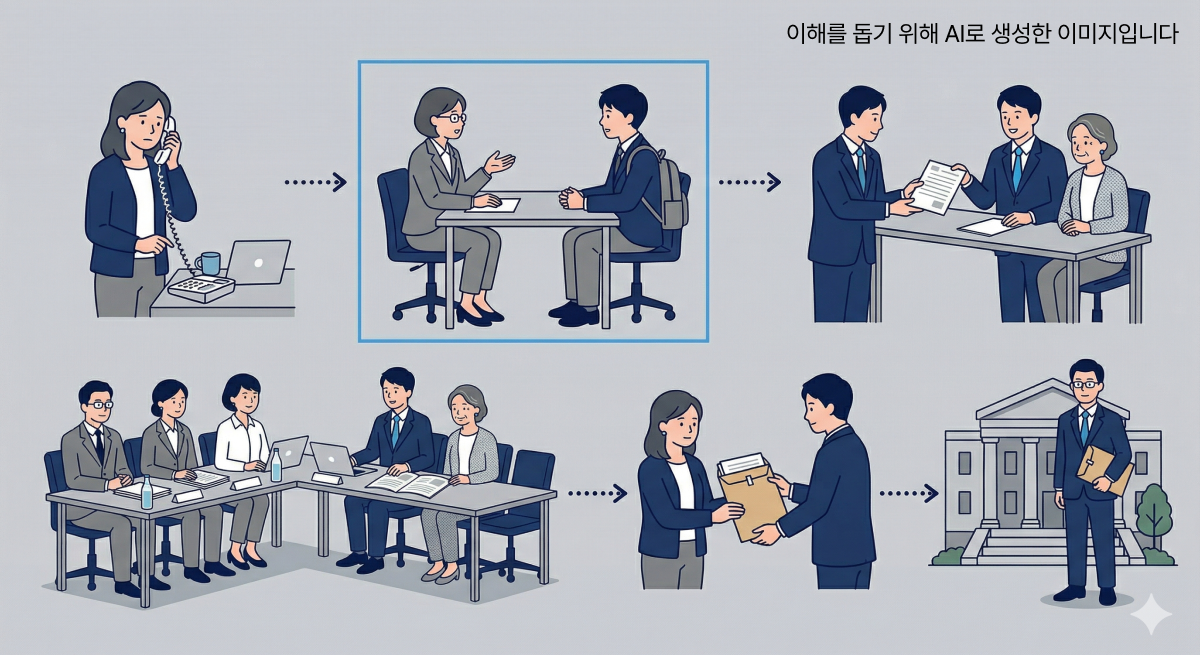 이해를 돕기 위해 AI로 생성한 이미지입니다